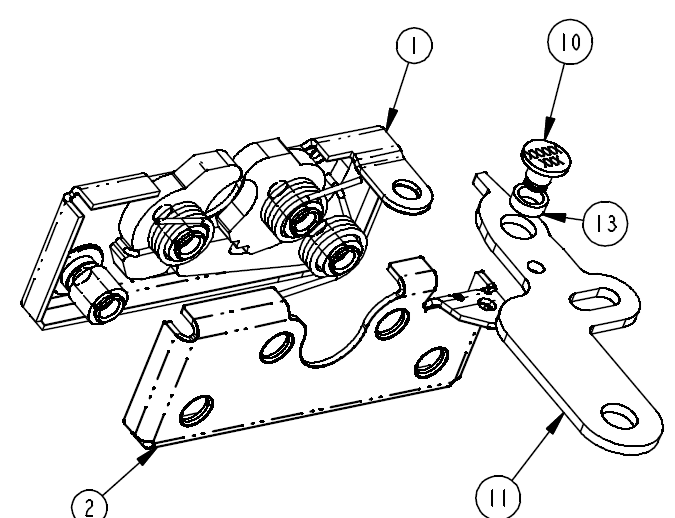 1
10
13
2
11