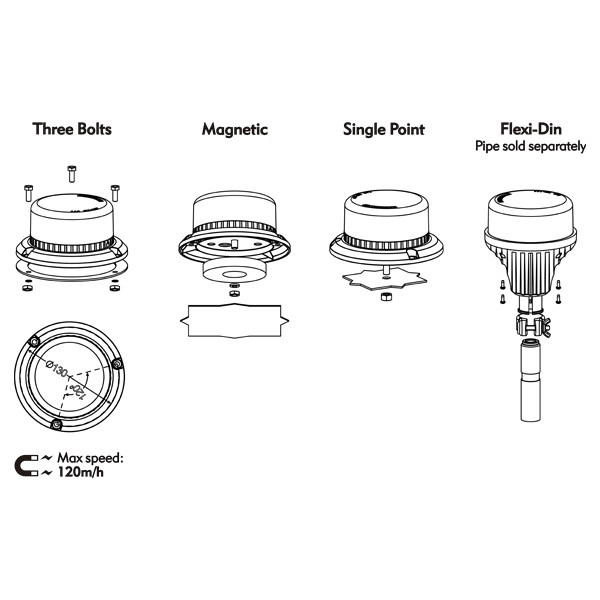 Three Bolts

Magnetic

Single Point

Flexi-Din
Pipe sold separately

Ø130

120°

Max speed:
120m/h