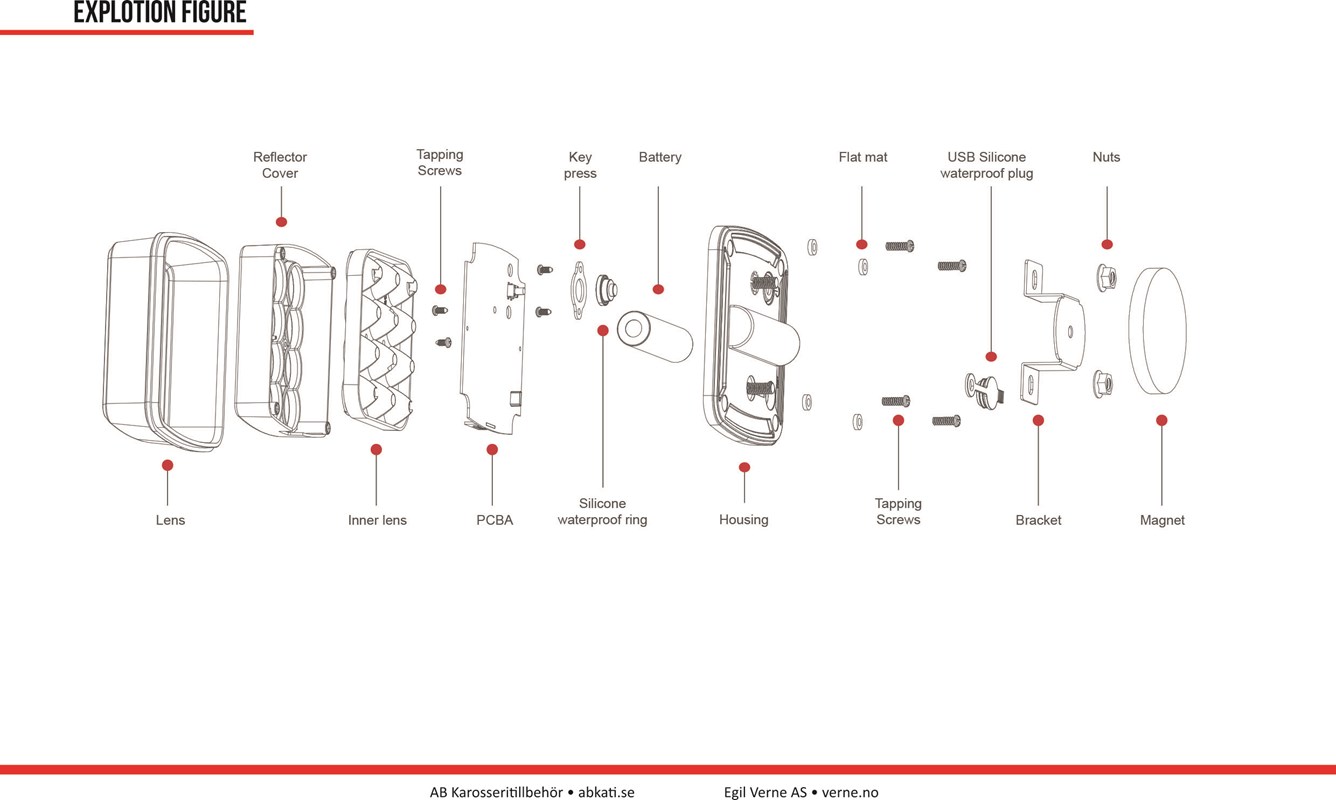 EXPLOTION FIGURE

Reflector Cover

Tapping Screws

Key press

Battery

Flat mat

USB Silicone waterproof plug

Nuts

Lens

Inner lens

PCBA

Silicone waterproof ring

Housing

Tapping Screws

Bracket

Magnet

AB Karosseritillbehör • abkati.se

Egil Verne AS • verne.no