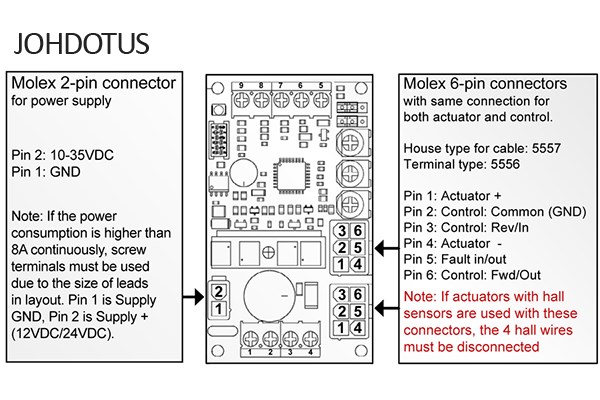 JOHDOTUS

Molex 2-pin connector
for power supply

Pin 2: 10-35VDC
Pin 1: GND

Note: If the power consumption is higher than 8A continuously, screw terminals must be used due to the size of leads in layout. Pin 1 is Supply GND, Pin 2 is Supply + (12VDC/24VDC).

9 8 7 6 5

3 6
2 5
1 4

2
1

3 6
2 5
1 4

1 2 3 4

Molex 6-pin connectors
with same connection for both actuator and control.

House type for cable: 5557
Terminal type: 5556

Pin 1: Actuator +
Pin 2: Control: Common (GND)
Pin 3: Control: Rev/In
Pin 4: Actuator -
Pin 5: Fault in/out
Pin 6: Control: Fwd/Out

Note: If actuators with hall sensors are used with these connectors, the 4 hall wires must be disconnected