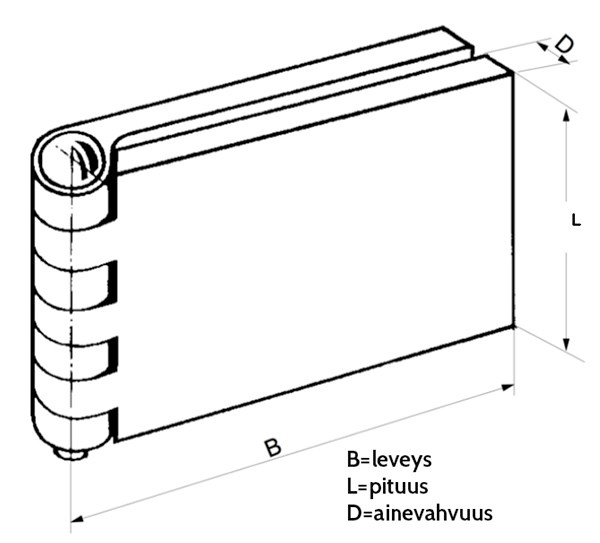 D
L
B
B=leveys
L=pituus
D=ainevahvuus